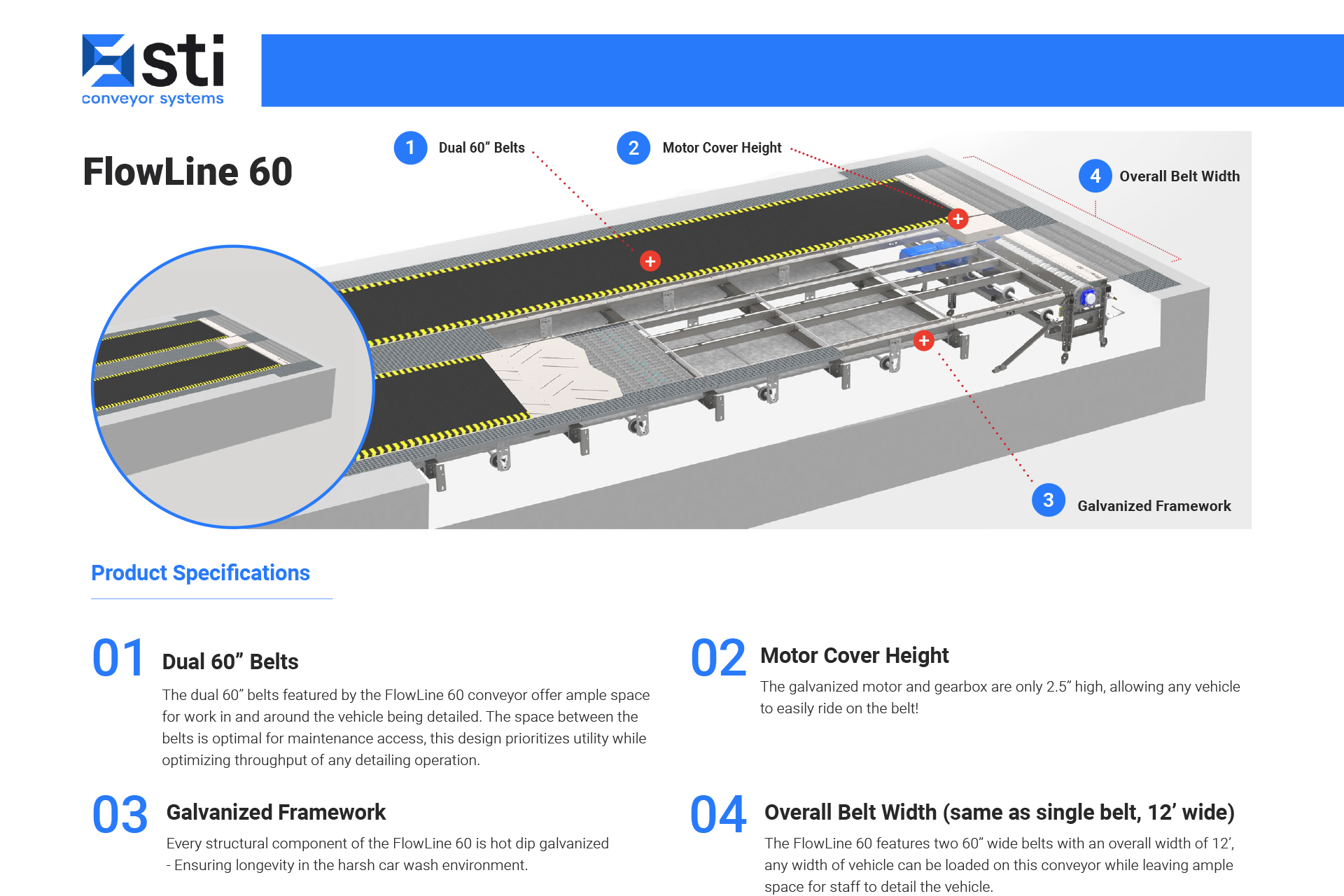 sti
conveyor systems

FlowLine 60

1 Dual 60” Belts

2 Motor Cover Height

4 Overall Belt Width

3 Galvanized Framework

Product Specifications

01 Dual 60” Belts

The dual 60” belts featured by the FlowLine 60 conveyor offer ample space for work in and around the vehicle being detailed. The space between the belts is optimal for maintenance access, this design prioritizes utility while optimizing throughput of any detailing operation.

02 Motor Cover Height

The galvanized motor and gearbox are only 2.5” high, allowing any vehicle to easily ride on the belt!

03 Galvanized Framework

Every structural component of the FlowLine 60 is hot dip galvanized - Ensuring longevity in the harsh car wash environment.

04 Overall Belt Width (same as single belt, 12’ wide)

The FlowLine 60 features two 60” wide belts with an overall width of 12’, any width of vehicle can be loaded on this conveyor while leaving ample space for staff to detail the vehicle.